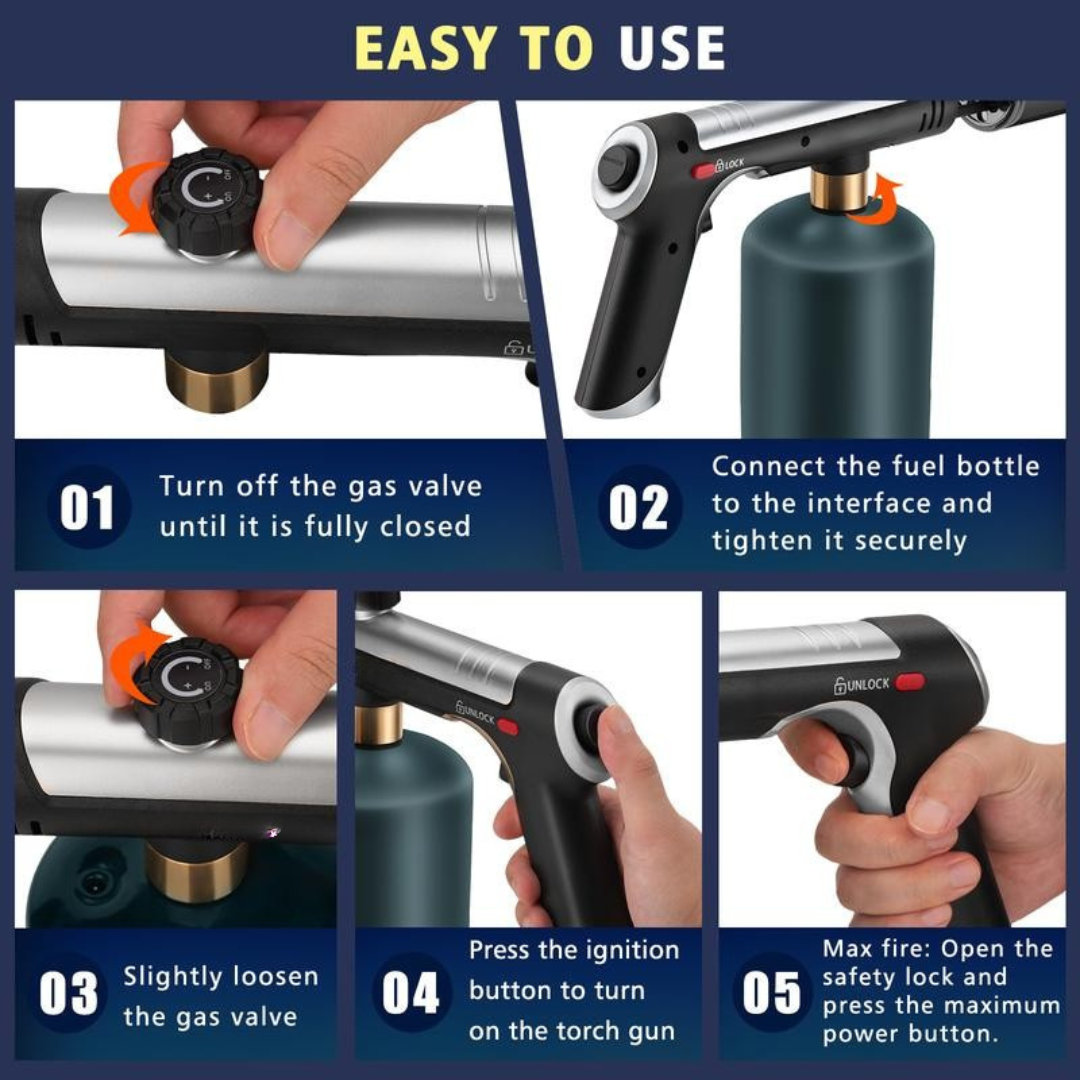 EASY TO USE

LOCK

01 Turn off the gas valve until it is fully closed

02 Connect the fuel bottle to the interface and tighten it securely

UNLOCK

UNLOCK

03 Slightly loosen the gas valve

04 Press the ignition button to turn on the torch gun

05 Max fire: Open the safety lock and press the maximum power button.